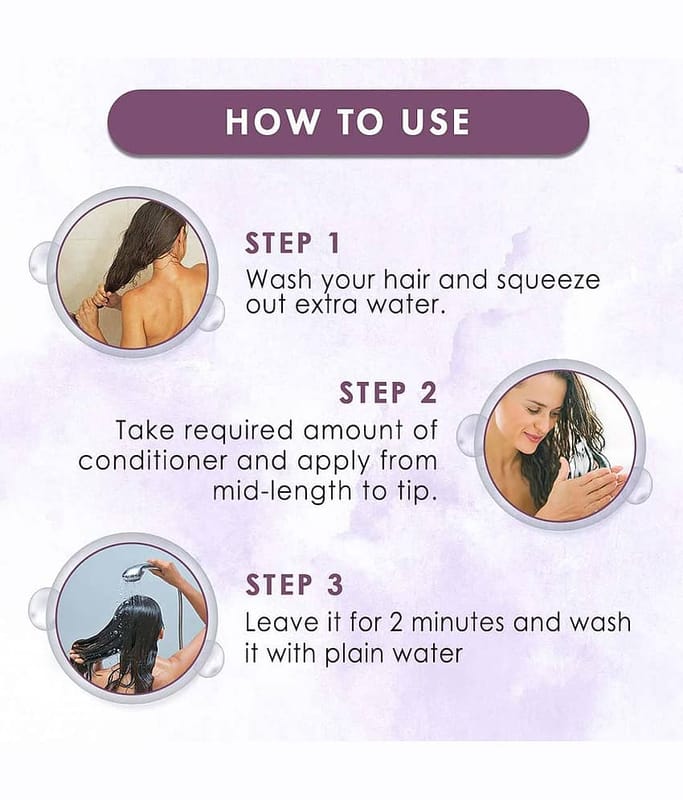 HOW TO USE

STEP 1
Wash your hair and squeeze out extra water.

STEP 2
Take required amount of conditioner and apply from mid-length to tip.

STEP 3
Leave it for 2 minutes and wash it with plain water