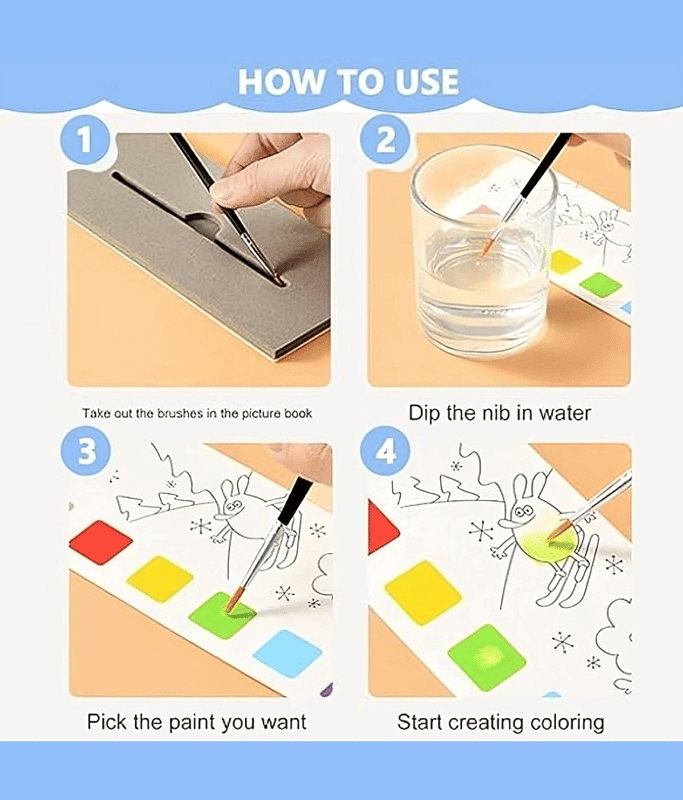 HOW TO USE

1

Take out the brushes in the picture book

2

Dip the nib in water

3

Pick the paint you want

4

Start creating coloring