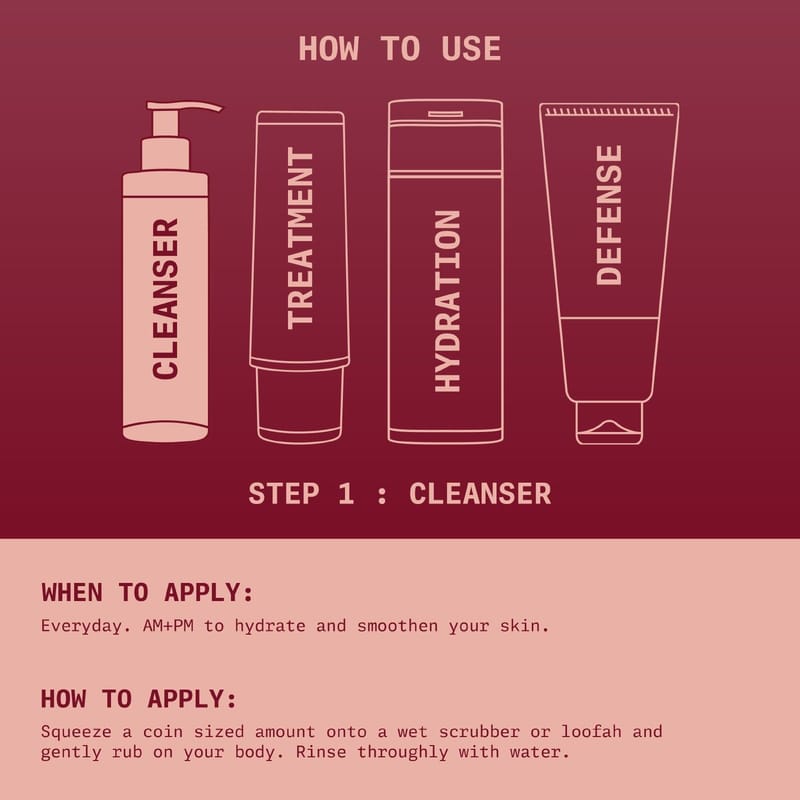 HOW TO USE

CLEANSER

TREATMENT

HYDRATION

DEFENSE

STEP 1 : CLEANSER

WHEN TO APPLY:

Everyday. AM+PM to hydrate and smoothen your skin.

HOW TO APPLY:

Squeeze a coin sized amount onto a wet scrubber or loofah and gently rub on your body. Rinse throughly with water.