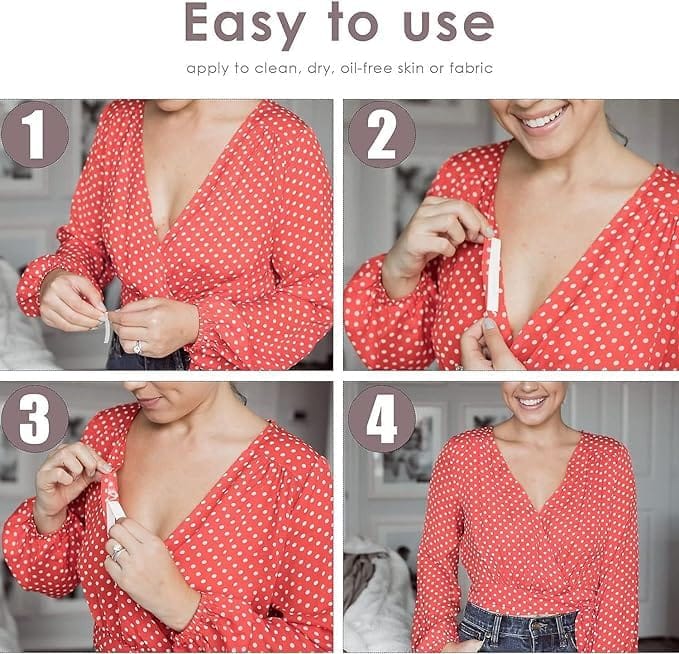 Easy to use

apply to clean, dry, oil-free skin or fabric

1

2

3

4