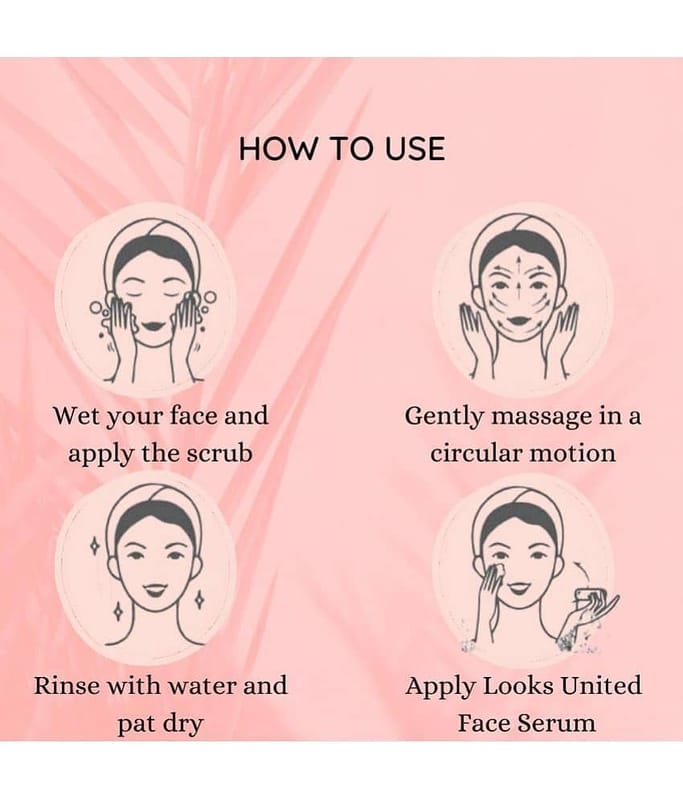 HOW TO USE

Wet your face and apply the scrub

Gently massage in a circular motion

Rinse with water and pat dry

Apply Looks United Face Serum