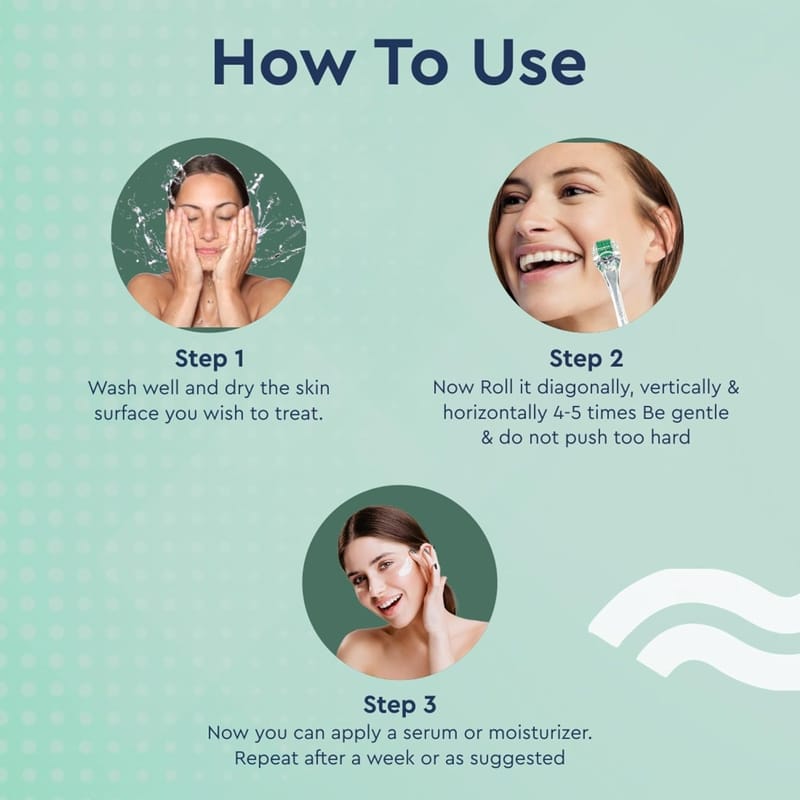 How To Use

Step 1
Wash well and dry the skin surface you wish to treat.

Step 2
Now Roll it diagonally, vertically & horizontally 4-5 times Be gentle & do not push too hard

Step 3
Now you can apply a serum or moisturizer. Repeat after a week or as suggested