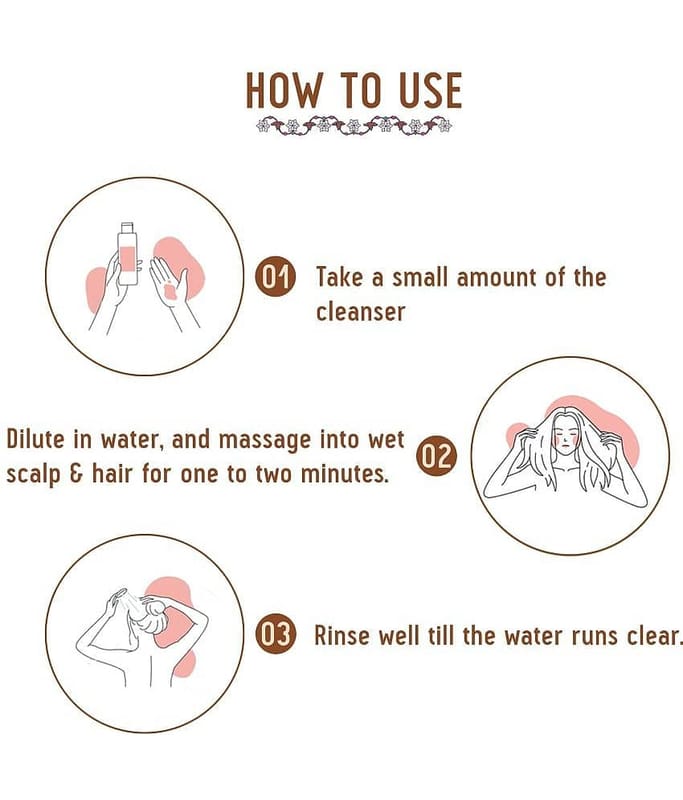 HOW TO USE

01 Take a small amount of the cleanser

Dilute in water, and massage into wet scalp & hair for one to two minutes. 02

03 Rinse well till the water runs clear.