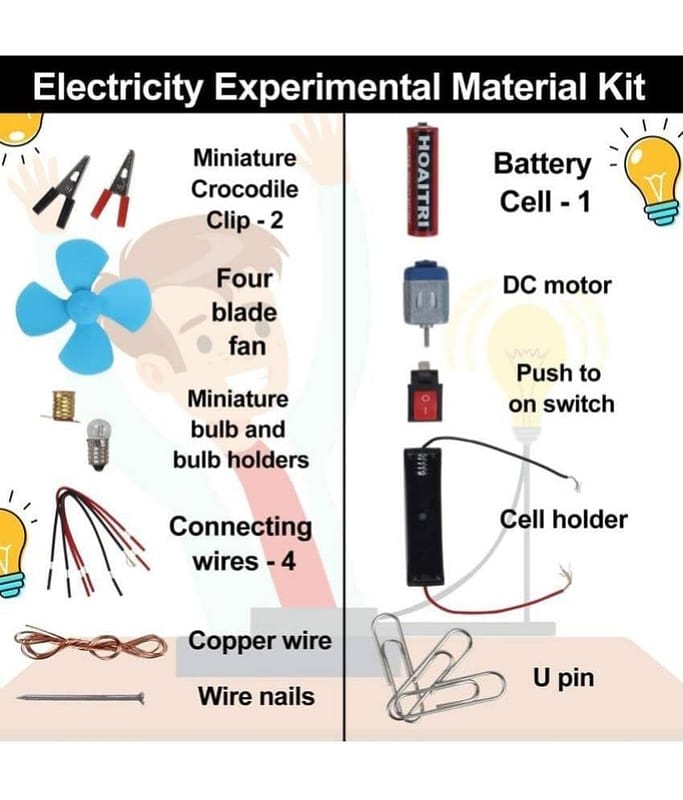 Electricity Experimental Material Kit

Miniature Crocodile Clip - 2

Four blade fan

Miniature bulb and bulb holders

Connecting wires - 4

Copper wire

Wire nails

HOAITRI

Battery Cell - 1

DC motor

Push to on switch

Cell holder

U pin