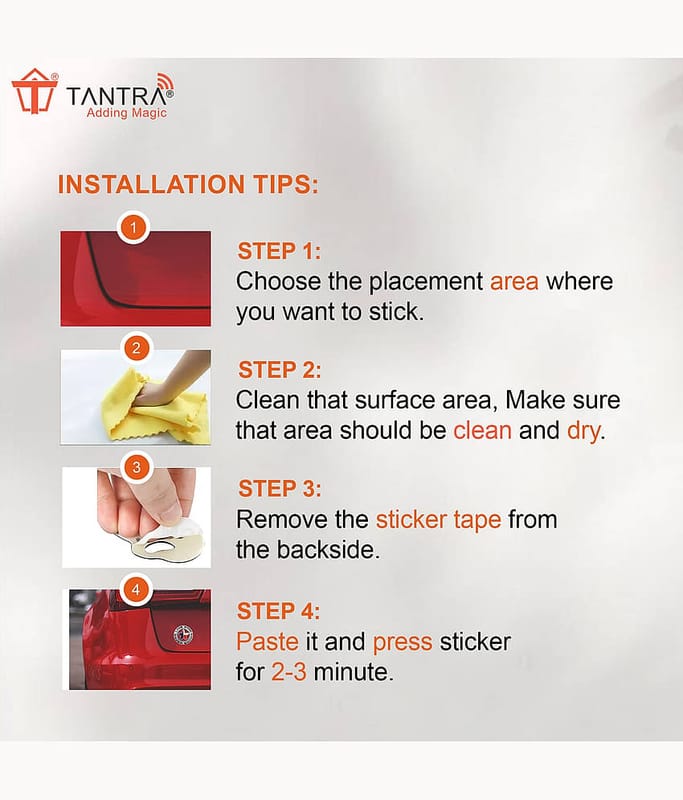 TANTRA®
Adding Magic

INSTALLATION TIPS:

1

STEP 1:
Choose the placement area where you want to stick.

2

STEP 2:
Clean that surface area, Make sure that area should be clean and dry.

3

STEP 3:
Remove the sticker tape from the backside.

4

STEP 4:
Paste it and press sticker for 2-3 minute.