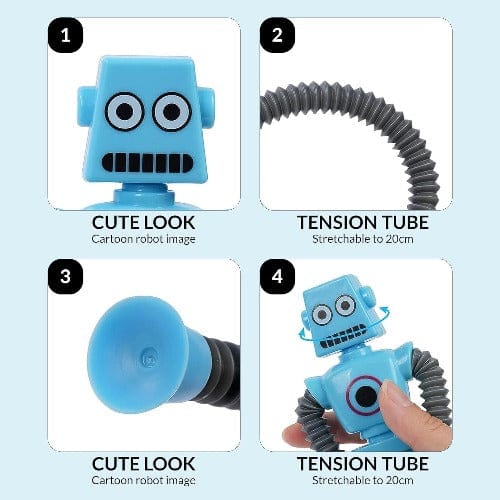 1

CUTE LOOK
Cartoon robot image

2

TENSION TUBE
Stretchable to 20cm

3

CUTE LOOK
Cartoon robot image

4

TENSION TUBE
Stretchable to 20cm