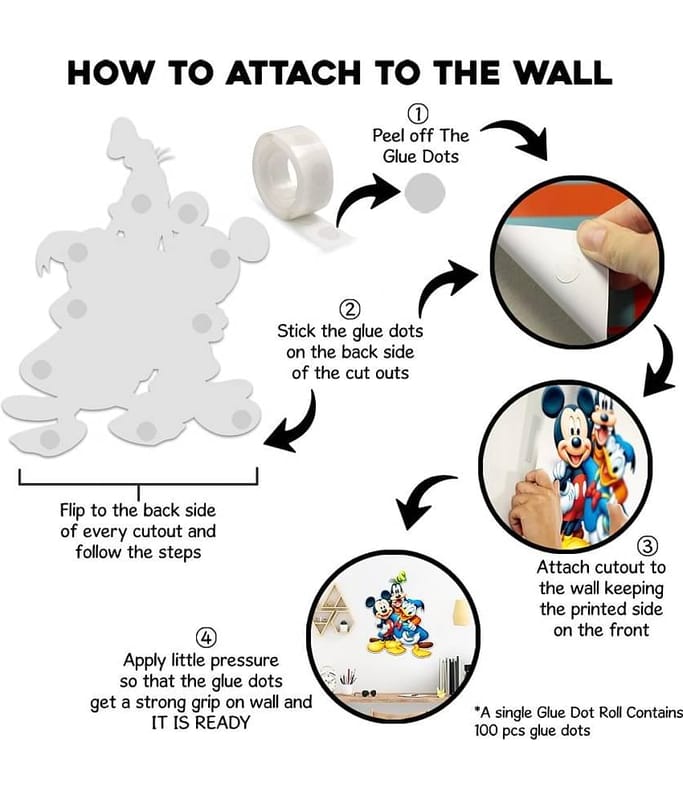 HOW TO ATTACH TO THE WALL

①
Peel off The Glue Dots

②
Stick the glue dots on the back side of the cut outs

Flip to the back side of every cutout and follow the steps

③
Attach cutout to the wall keeping the printed side on the front

④
Apply little pressure so that the glue dots get a strong grip on wall and IT IS READY

*A single Glue Dot Roll Contains 100 pcs glue dots