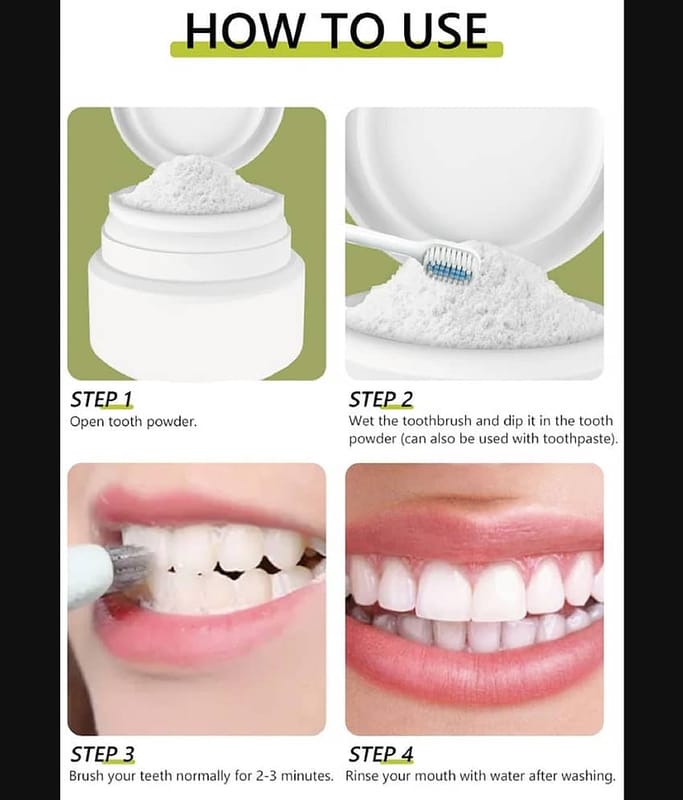 HOW TO USE

STEP 1
Open tooth powder.

STEP 2
Wet the toothbrush and dip it in the tooth powder (can also be used with toothpaste).

STEP 3
Brush your teeth normally for 2-3 minutes.

STEP 4
Rinse your mouth with water after washing.