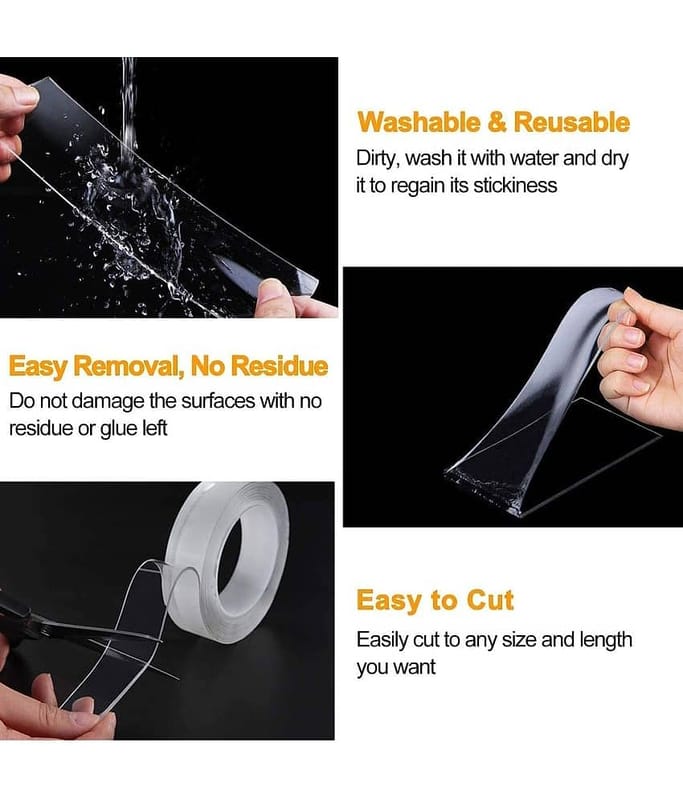 Washable & Reusable
Dirty, wash it with water and dry it to regain its stickiness

Easy Removal, No Residue
Do not damage the surfaces with no residue or glue left

Easy to Cut
Easily cut to any size and length you want