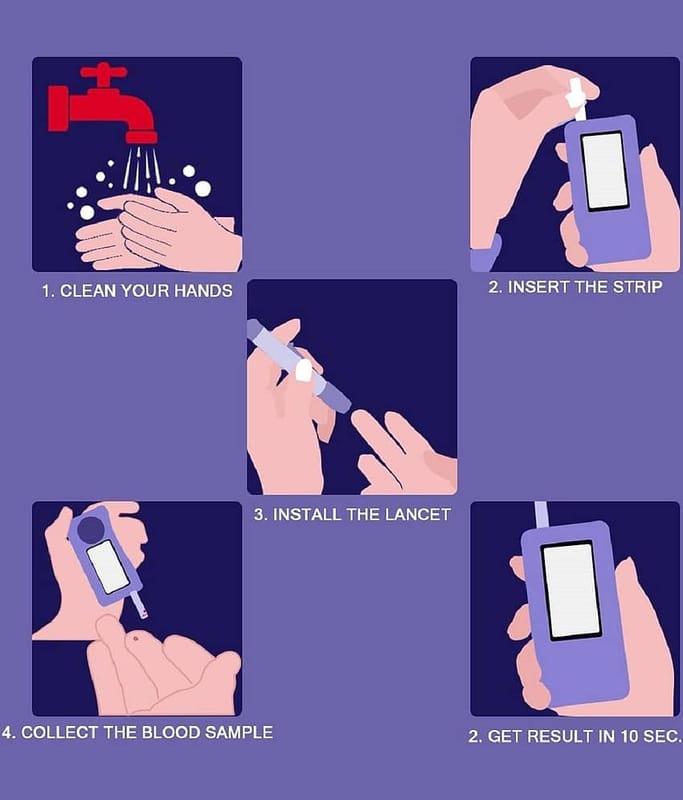 1. CLEAN YOUR HANDS

2. INSERT THE STRIP

3. INSTALL THE LANCET

4. COLLECT THE BLOOD SAMPLE

2. GET RESULT IN 10 SEC.