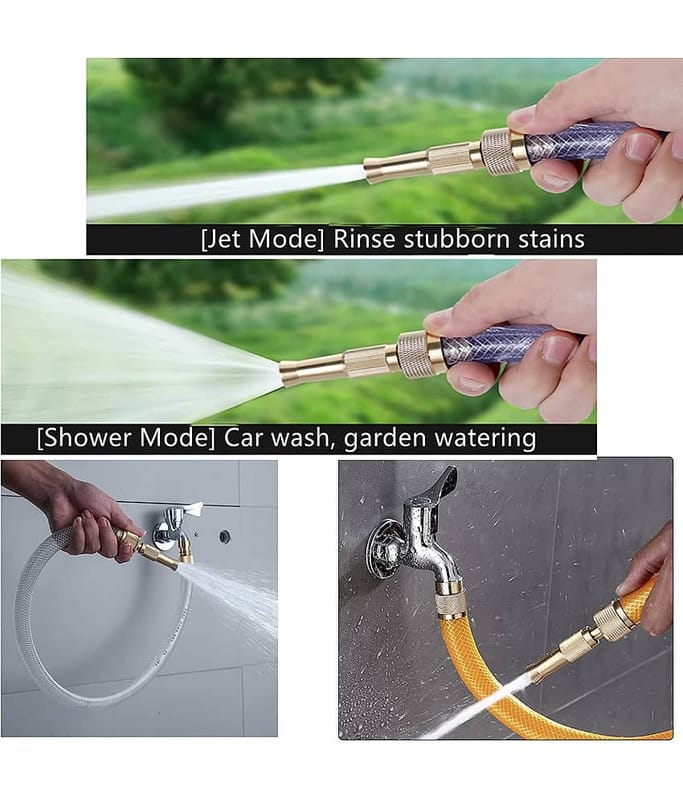 [Jet Mode] Rinse stubborn stains

[Shower Mode] Car wash, garden watering