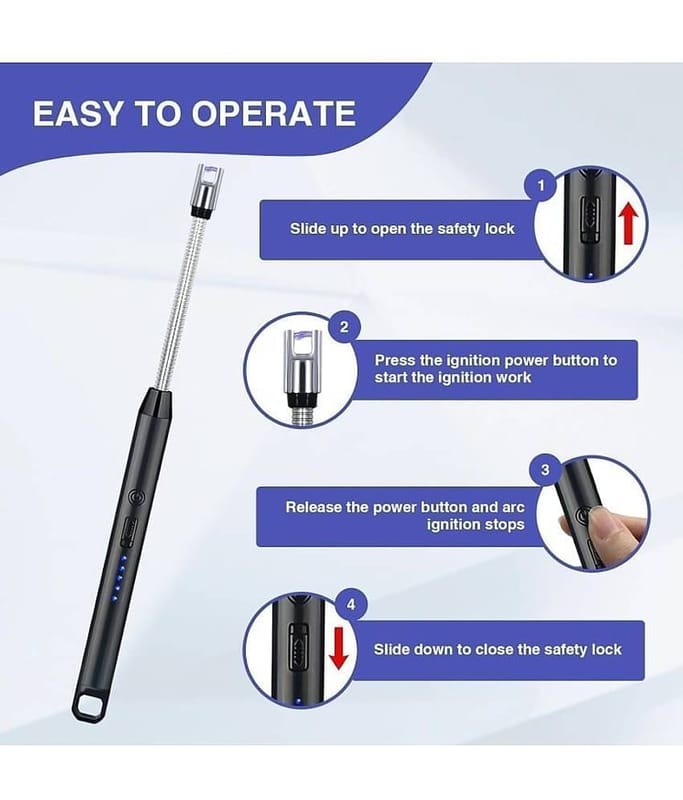 EASY TO OPERATE

1
Slide up to open the safety lock

2
Press the ignition power button to start the ignition work

3
Release the power button and arc ignition stops

4
Slide down to close the safety lock