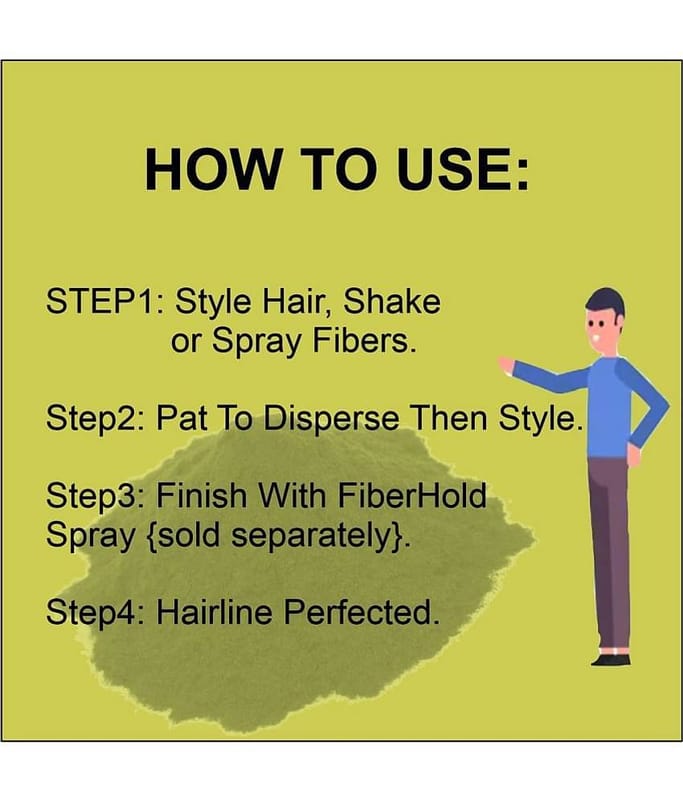 HOW TO USE:

STEP1: Style Hair, Shake or Spray Fibers.

Step2: Pat To Disperse Then Style.

Step3: Finish With FiberHold Spray {sold separately}.

Step4: Hairline Perfected.