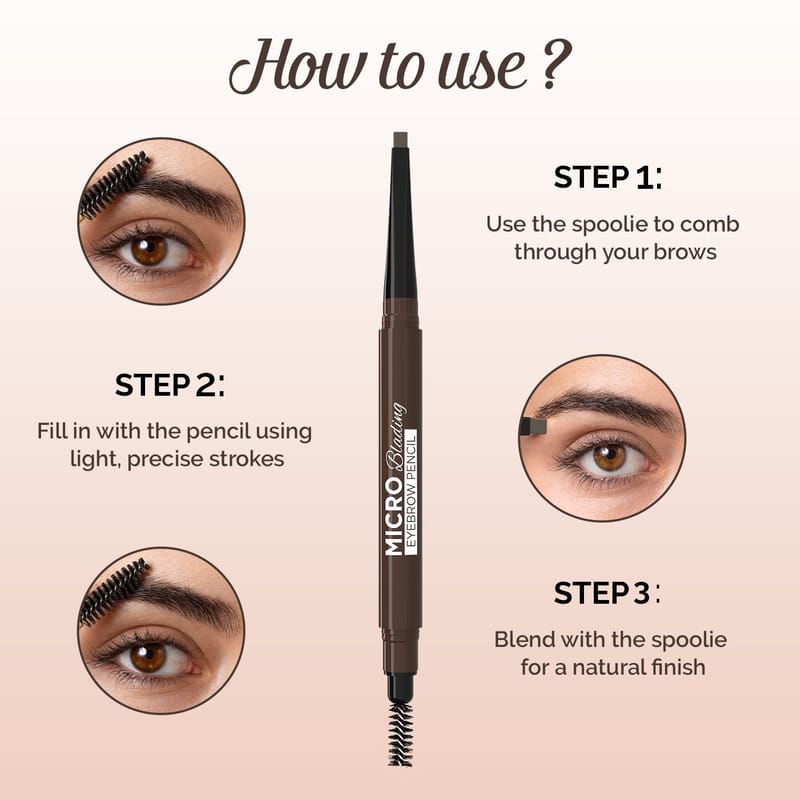 How to use ?

STEP 1:

Use the spoolie to comb through your brows

STEP 2:

Fill in with the pencil using light, precise strokes

MICRO Blading EYEBROW PENCIL

STEP 3:

Blend with the spoolie for a natural finish