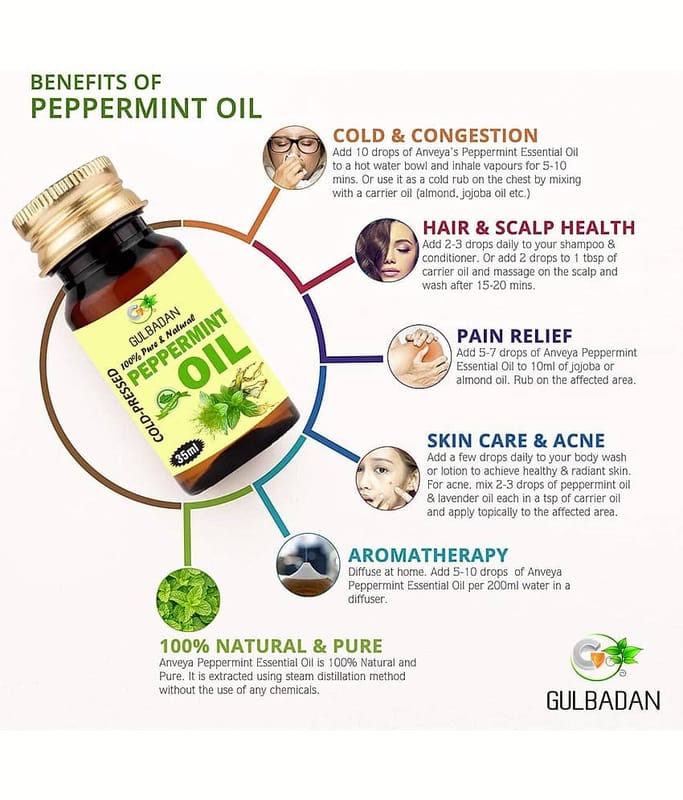 BENEFITS OF
PEPPERMINT OIL

GULBADAN
100% Pure & Natural
PEPPERMINT
OIL
COLD-PRESSED
35ml

COLD & CONGESTION
Add 10 drops of Anveya's Peppermint Essential Oil to a hot water bowl and inhale vapours for 5-10 mins. Or use it as a cold rub on the chest by mixing with a carrier oil (almond, jojoba oil etc.)

HAIR & SCALP HEALTH
Add 2-3 drops daily to your shampoo & conditioner. Or add 2 drops to 1 tbsp of carrier oil and massage on the scalp and wash after 15-20 mins.

PAIN RELIEF
Add 5-7 drops of Anveya Peppermint Essential Oil to 10ml of jojoba or almond oil. Rub on the affected area.

SKIN CARE & ACNE
Add a few drops daily to your body wash or lotion to achieve healthy & radiant skin. For acne, mix 2-3 drops of peppermint oil & lavender oil each in a tsp of carrier oil and apply topically to the affected area.

AROMATHERAPY
Diffuse at home. Add 5-10 drops of Anveya Peppermint Essential Oil per 200ml water in a diffuser.

100% NATURAL & PURE
Anveya Peppermint Essential Oil is 100% Natural and Pure. It is extracted using steam distillation method without the use of any chemicals.

GULBADAN