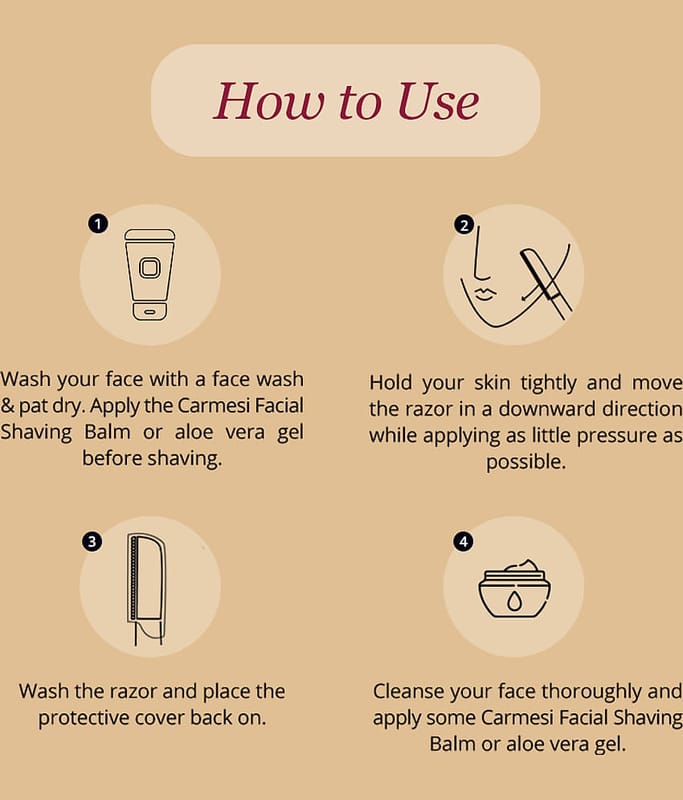 How to Use

1

Wash your face with a face wash & pat dry. Apply the Carmesi Facial Shaving Balm or aloe vera gel before shaving.

2

Hold your skin tightly and move the razor in a downward direction while applying as little pressure as possible.

3

Wash the razor and place the protective cover back on.

4

Cleanse your face thoroughly and apply some Carmesi Facial Shaving Balm or aloe vera gel.