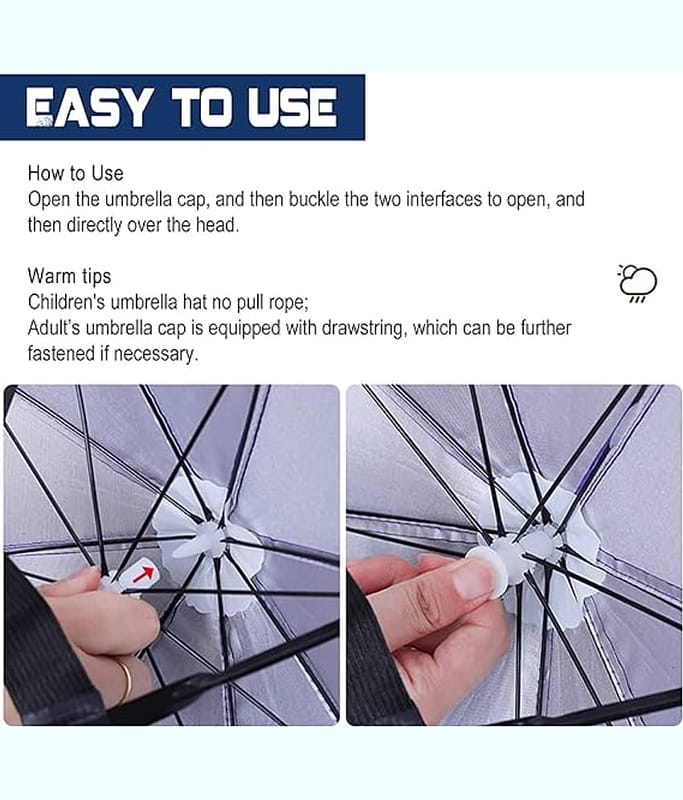 EASY TO USE

How to Use
Open the umbrella cap, and then buckle the two interfaces to open, and then directly over the head.

Warm tips
Children's umbrella hat no pull rope;
Adult's umbrella cap is equipped with drawstring, which can be further fastened if necessary.