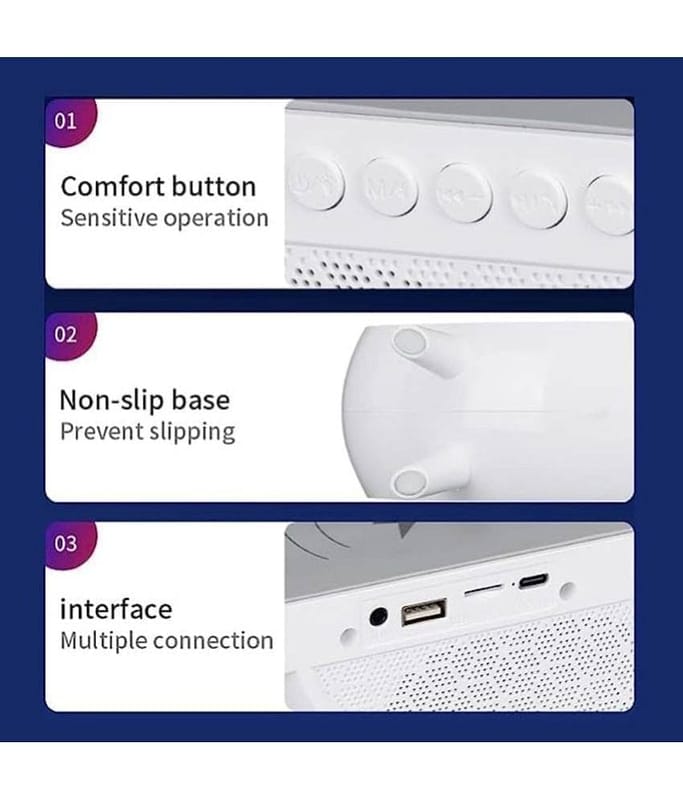 01

Comfort button
Sensitive operation

02

Non-slip base
Prevent slipping

03

interface
Multiple connection