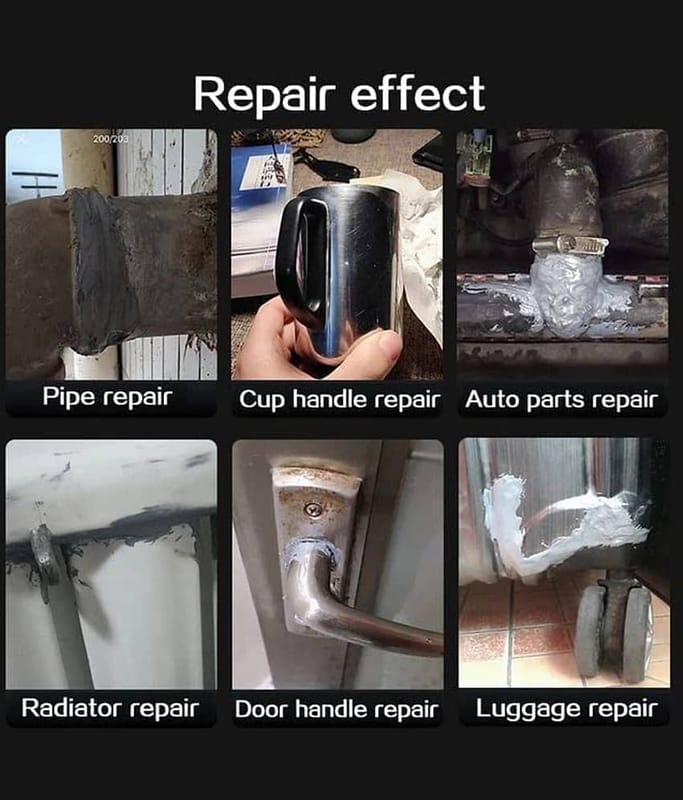 Repair effect

200/203

Pipe repair

Cup handle repair

Auto parts repair

Radiator repair

Door handle repair

Luggage repair