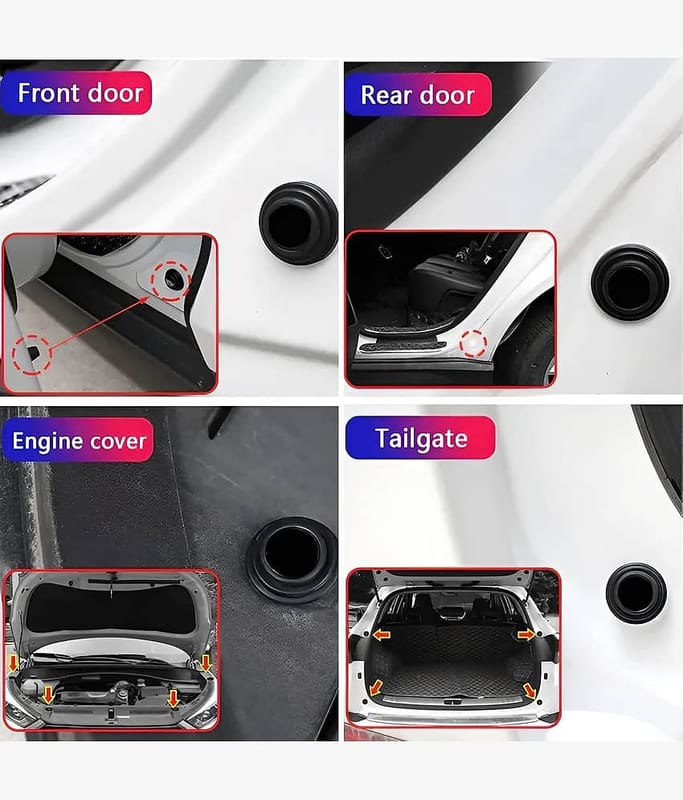 Front door

Rear door

Engine cover

Tailgate