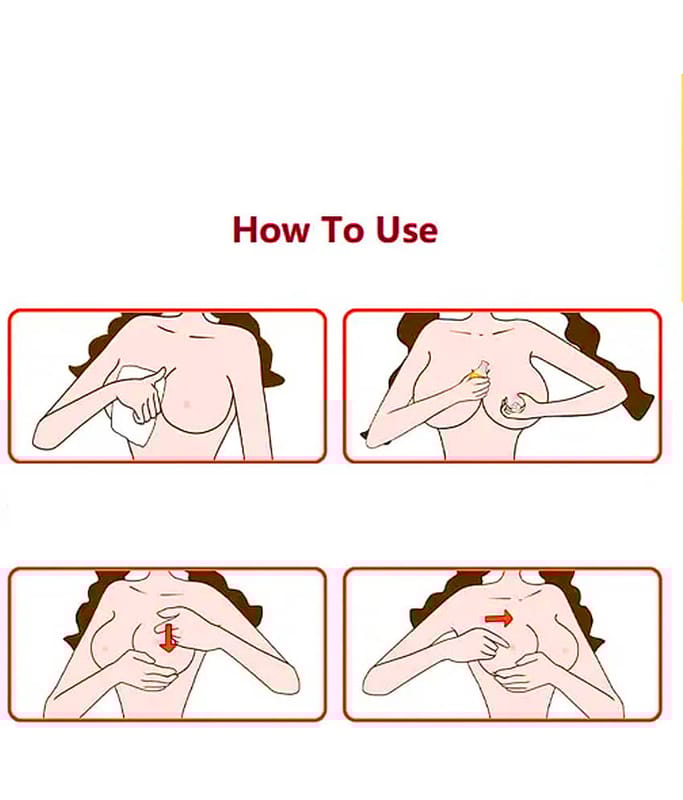 How To Use