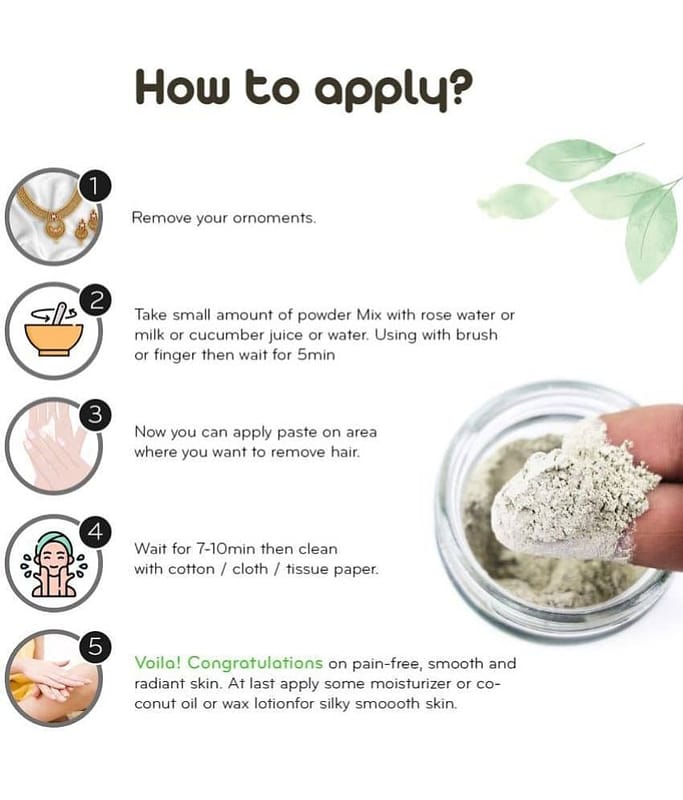 How to apply?

1

Remove your ornoments.

2

Take small amount of powder Mix with rose water or milk or cucumber juice or water. Using with brush or finger then wait for 5min

3

Now you can apply paste on area where you want to remove hair.

4

Wait for 7-10min then clean with cotton / cloth / tissue paper.

5

Voila! Congratulations on pain-free, smooth and radiant skin. At last apply some moisturizer or coconut oil or wax lotionfor silky smoooth skin.