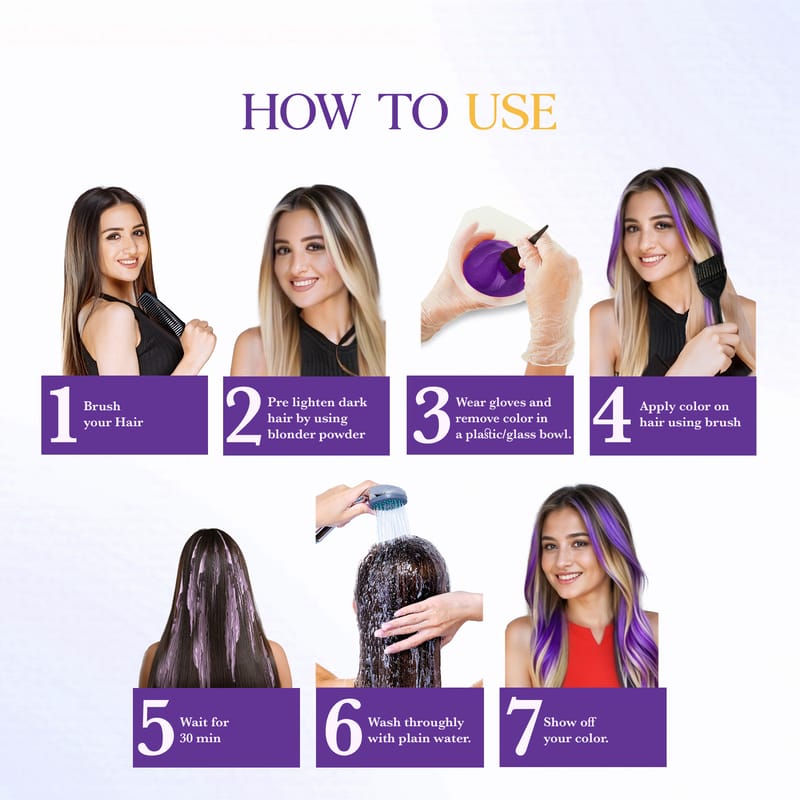 HOW TO USE

1 Brush your Hair

2 Pre lighten dark hair by using blonder powder

3 Wear gloves and remove color in a plastic/glass bowl.

4 Apply color on hair using brush

5 Wait for 30 min

6 Wash throughly with plain water.

7 Show off your color.