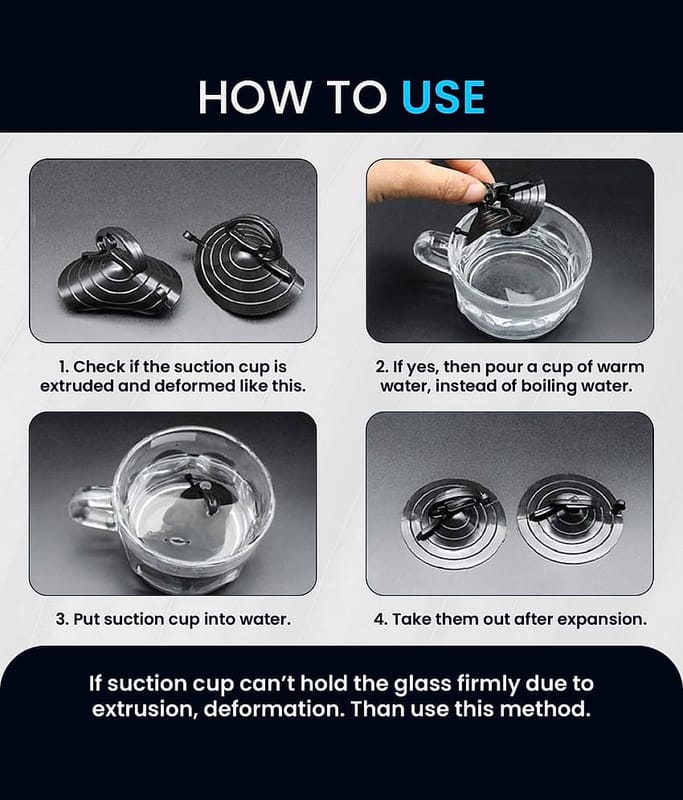 HOW TO USE

1. Check if the suction cup is extruded and deformed like this.

2. If yes, then pour a cup of warm water, instead of boiling water.

3. Put suction cup into water.

4. Take them out after expansion.

If suction cup can't hold the glass firmly due to extrusion, deformation. Than use this method.