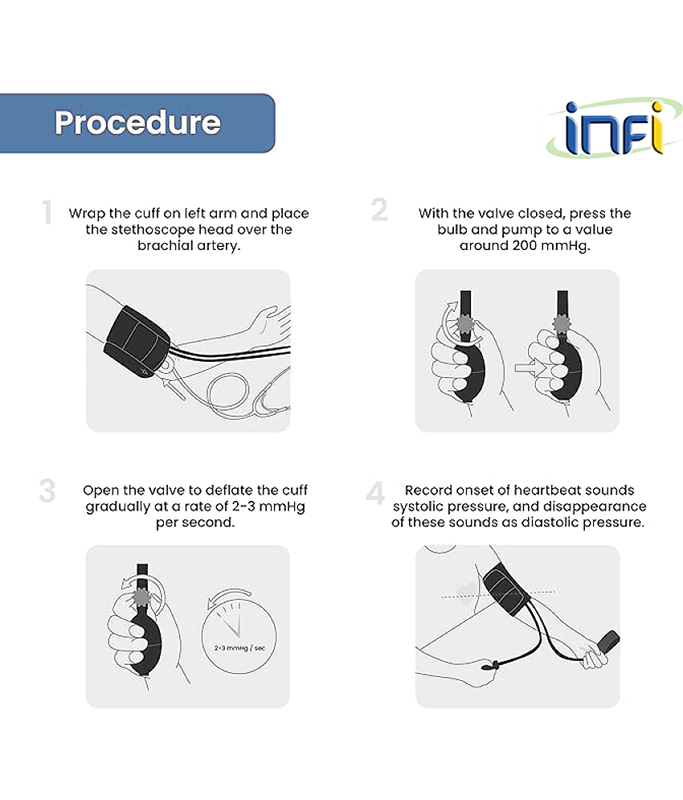 Procedure

iNFi

1 Wrap the cuff on left arm and place the stethoscope head over the brachial artery.

2 With the valve closed, press the bulb and pump to a value around 200 mmHg.

3 Open the valve to deflate the cuff gradually at a rate of 2-3 mmHg per second.

2-3 mmHg / sec

4 Record onset of heartbeat sounds systolic pressure, and disappearance of these sounds as diastolic pressure.