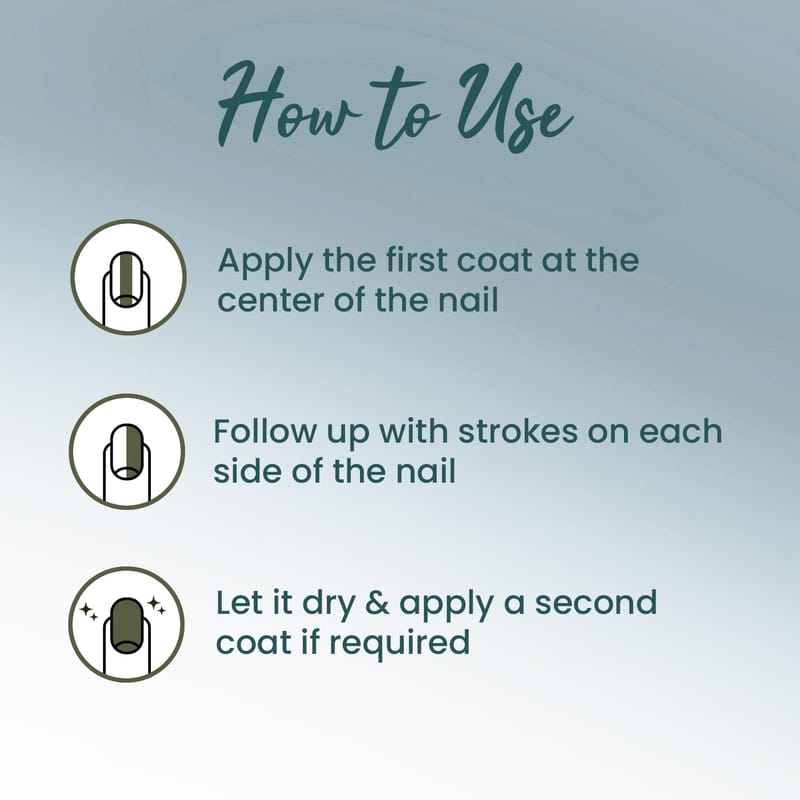 How to Use

Apply the first coat at the center of the nail

Follow up with strokes on each side of the nail

Let it dry & apply a second coat if required