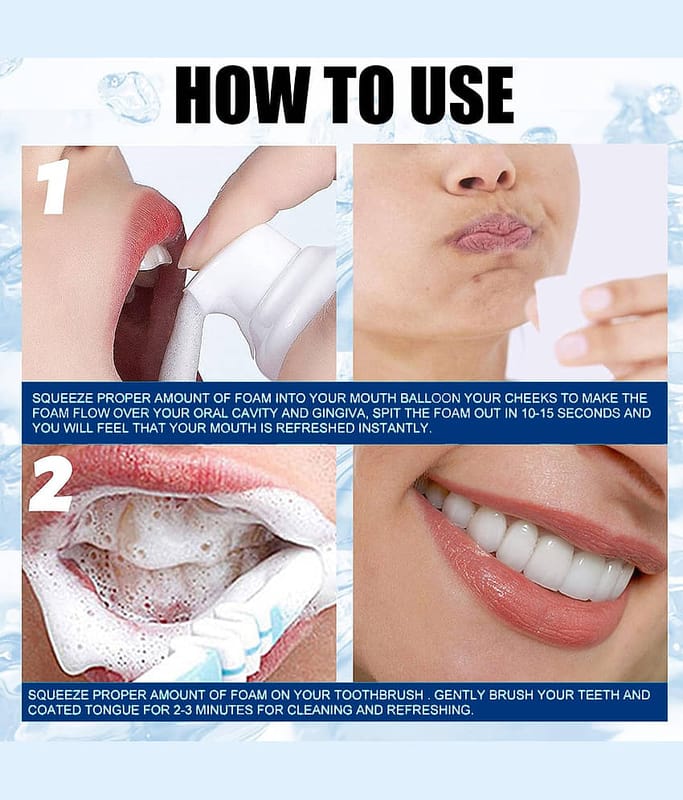 HOW TO USE

1

SQUEEZE PROPER AMOUNT OF FOAM INTO YOUR MOUTH BALLOON YOUR CHEEKS TO MAKE THE FOAM FLOW OVER YOUR ORAL CAVITY AND GINGIVA, SPIT THE FOAM OUT IN 10-15 SECONDS AND YOU WILL FEEL THAT YOUR MOUTH IS REFRESHED INSTANTLY.

2

SQUEEZE PROPER AMOUNT OF FOAM ON YOUR TOOTHBRUSH . GENTLY BRUSH YOUR TEETH AND COATED TONGUE FOR 2-3 MINUTES FOR CLEANING AND REFRESHING.