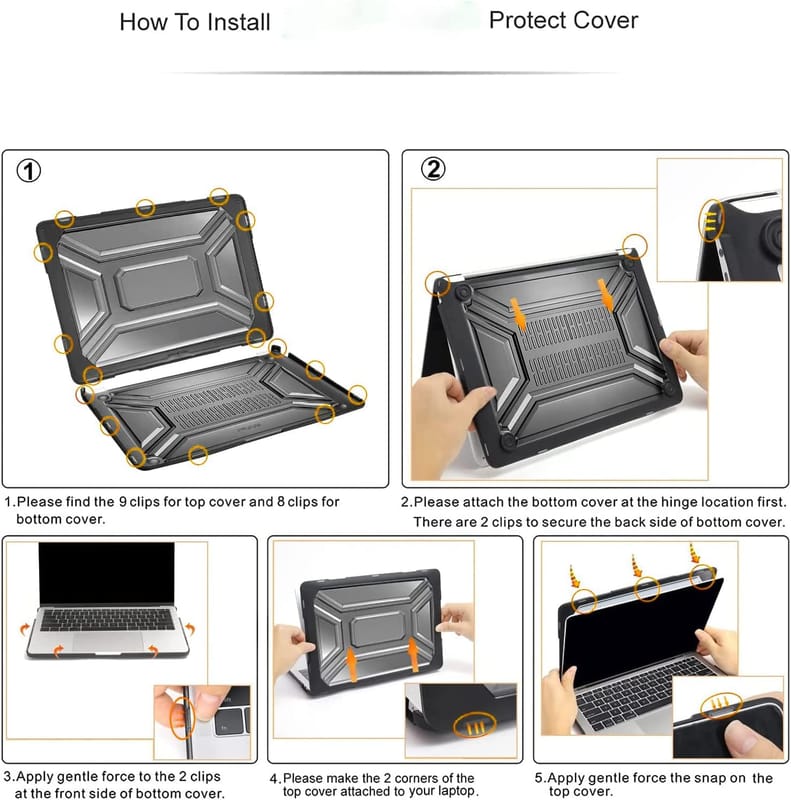 How To Install Protect Cover

①

1.Please find the 9 clips for top cover and 8 clips for bottom cover.

②

2.Please attach the bottom cover at the hinge location first. There are 2 clips to secure the back side of bottom cover.

3.Apply gentle force to the 2 clips at the front side of bottom cover.

4.Please make the 2 corners of the top cover attached to your laptop.

5.Apply gentle force the snap on the top cover.