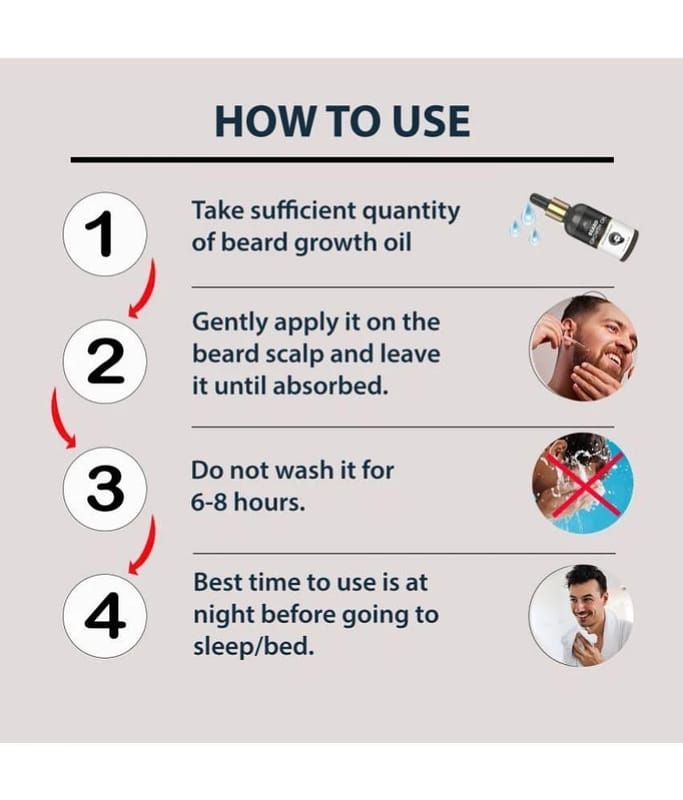 HOW TO USE

1
Take sufficient quantity of beard growth oil

2
Gently apply it on the beard scalp and leave it until absorbed.

3
Do not wash it for 6-8 hours.

4
Best time to use is at night before going to sleep/bed.