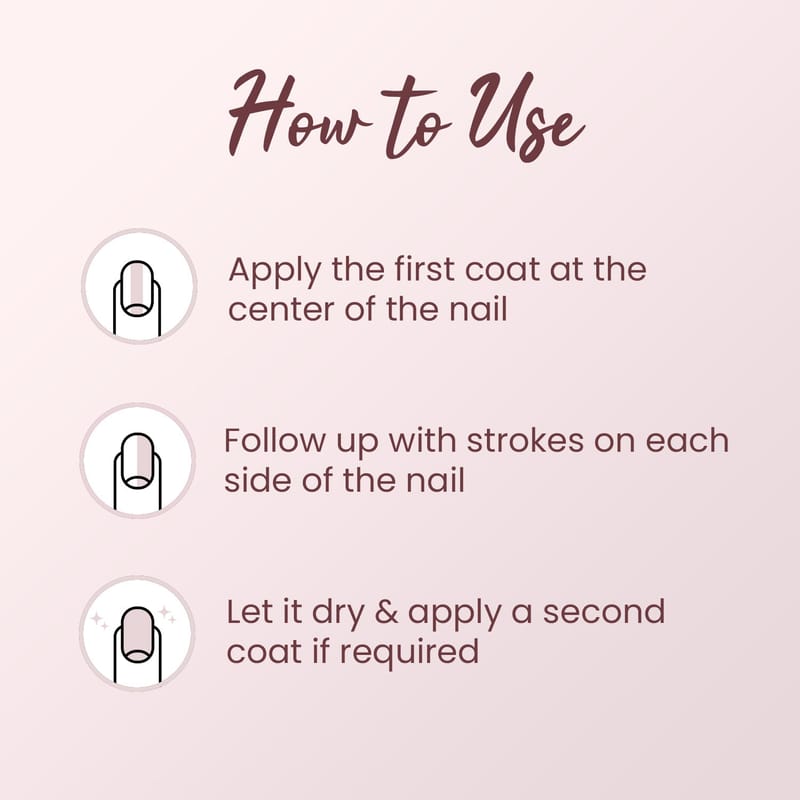 How to Use

Apply the first coat at the center of the nail

Follow up with strokes on each side of the nail

Let it dry & apply a second coat if required