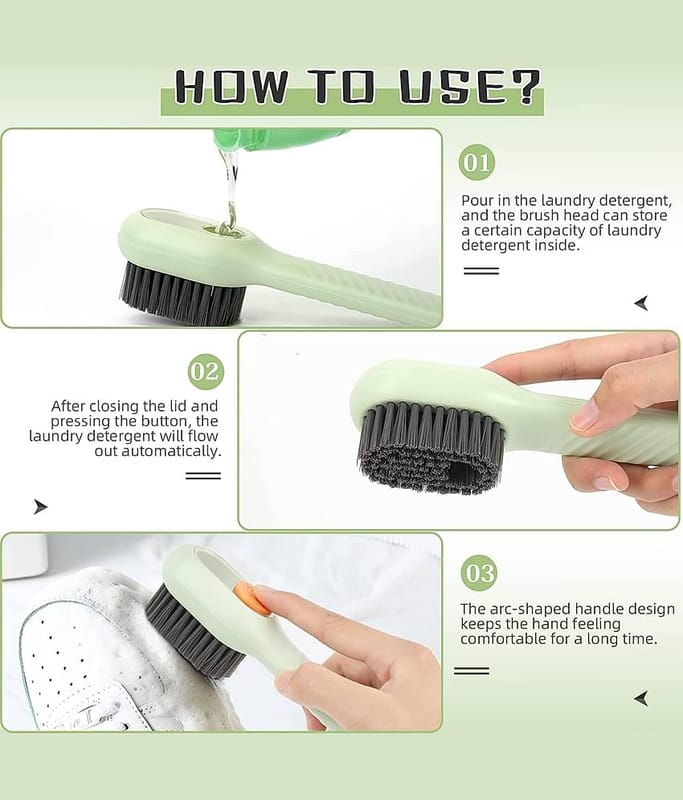 HOW TO USE?

01

Pour in the laundry detergent, and the brush head can store a certain capacity of laundry detergent inside.

02

After closing the lid and pressing the button, the laundry detergent will flow out automatically.

03

The arc-shaped handle design keeps the hand feeling comfortable for a long time.