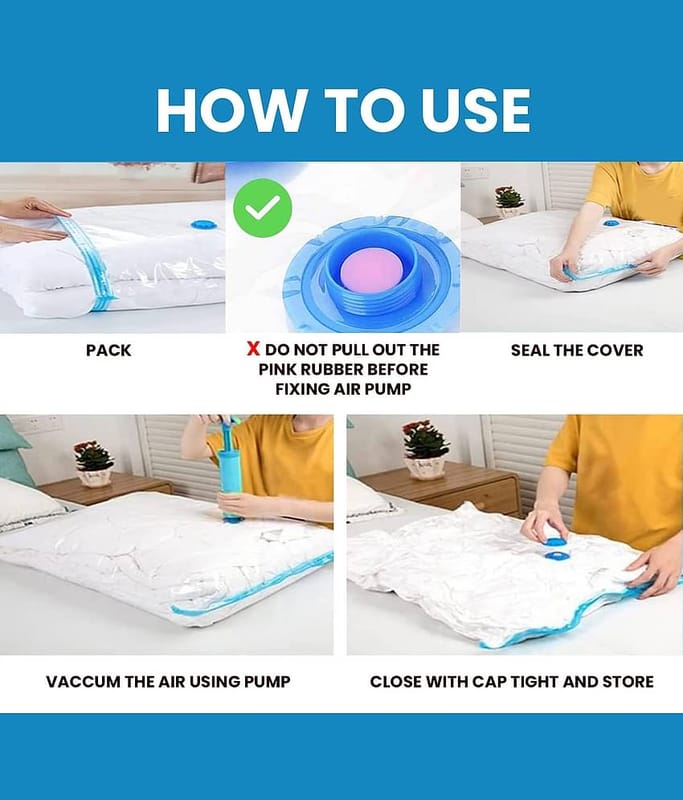 HOW TO USE

PACK

X DO NOT PULL OUT THE PINK RUBBER BEFORE FIXING AIR PUMP

SEAL THE COVER

VACCUM THE AIR USING PUMP

CLOSE WITH CAP TIGHT AND STORE