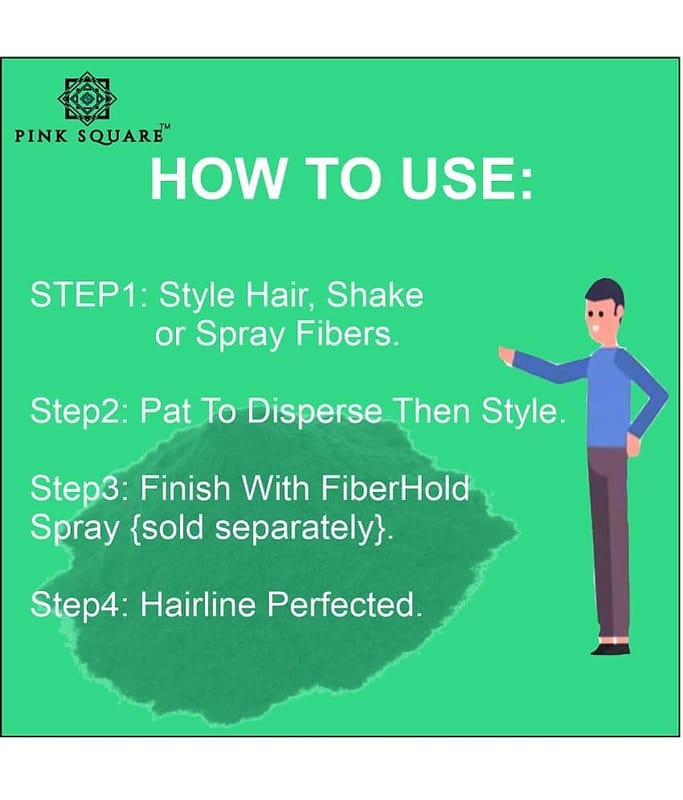 PINK SQUARE™

HOW TO USE:

STEP1: Style Hair, Shake or Spray Fibers.

Step2: Pat To Disperse Then Style.

Step3: Finish With FiberHold Spray {sold separately}.

Step4: Hairline Perfected.