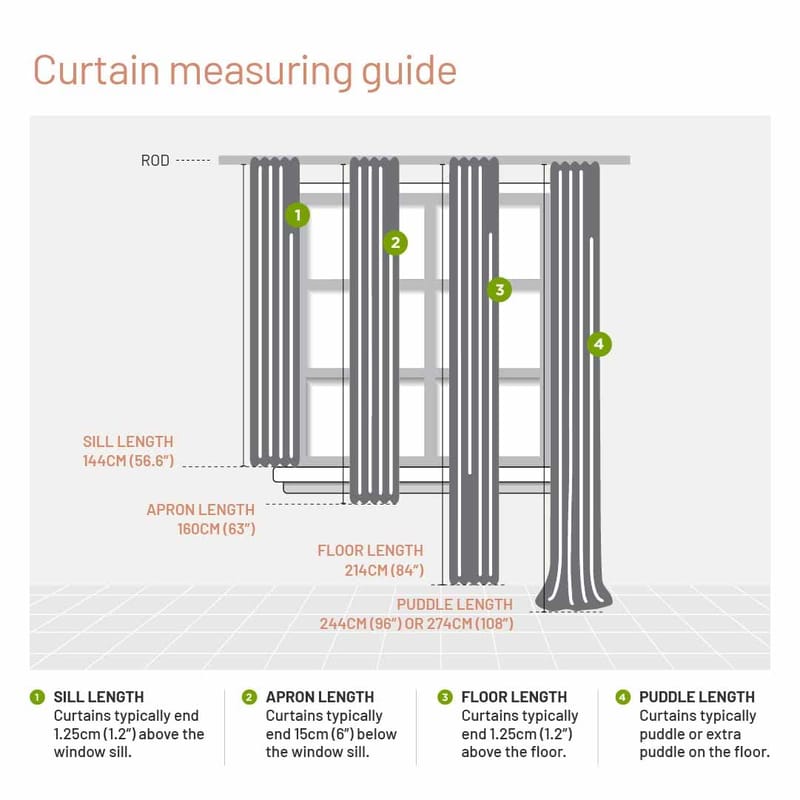 Curtain measuring guide

ROD

1

2

3

4

SILL LENGTH
144CM (56.6")

APRON LENGTH
160CM (63")

FLOOR LENGTH
214CM (84")

PUDDLE LENGTH
244CM (96") OR 274CM (108")

1 SILL LENGTH
Curtains typically end 1.25cm (1.2") above the window sill.

2 APRON LENGTH
Curtains typically end 15cm (6") below the window sill.

3 FLOOR LENGTH
Curtains typically end 1.25cm (1.2") above the floor.

4 PUDDLE LENGTH
Curtains typically puddle or extra puddle on the floor.