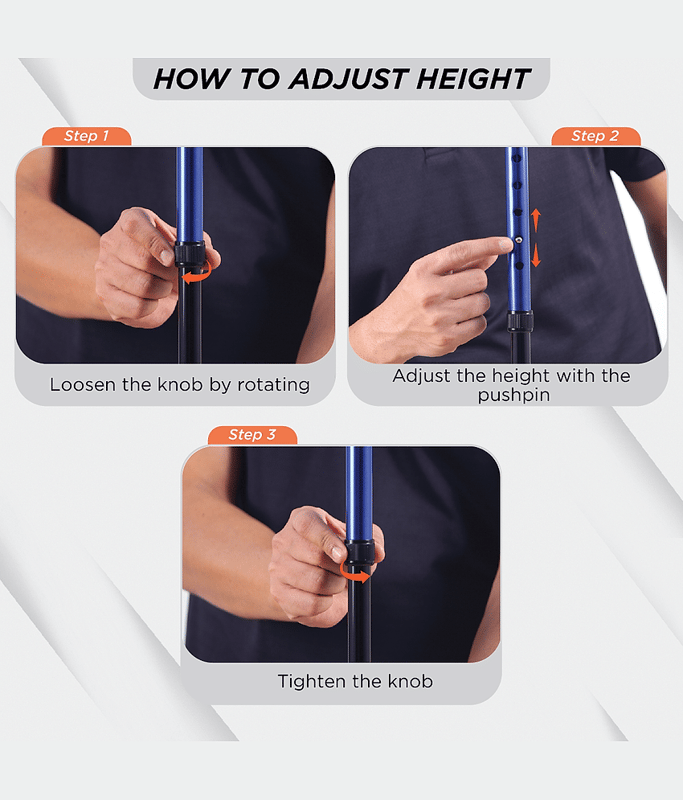 HOW TO ADJUST HEIGHT

Step 1

Loosen the knob by rotating

Step 2

Adjust the height with the pushpin

Step 3

Tighten the knob