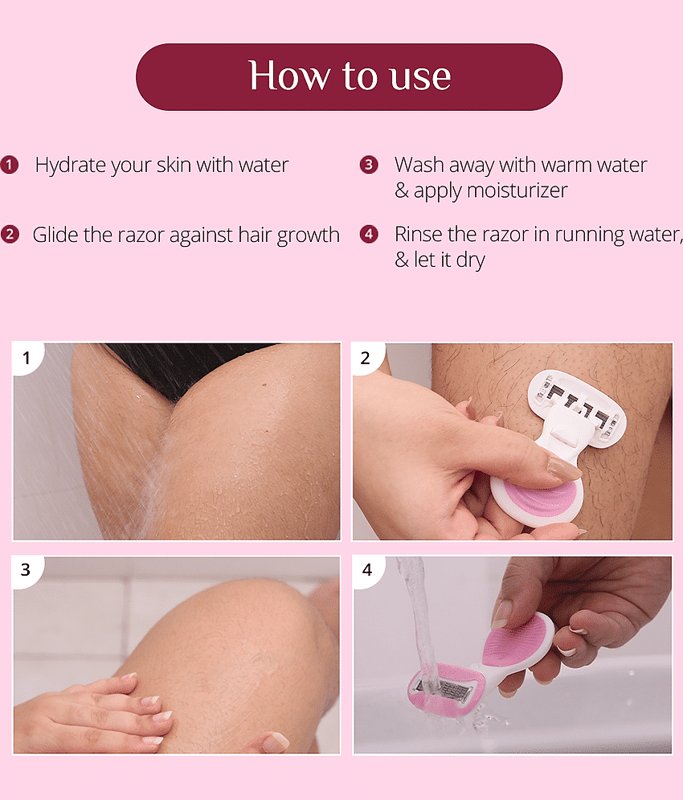 How to use

1 Hydrate your skin with water

2 Glide the razor against hair growth

3 Wash away with warm water & apply moisturizer

4 Rinse the razor in running water, & let it dry

1

2

3

4