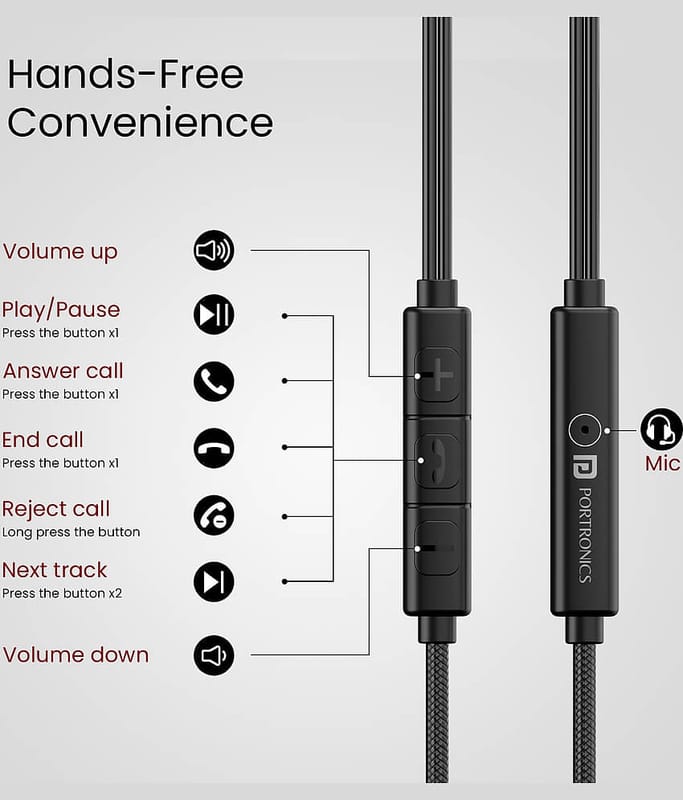 Hands-Free Convenience

Volume up

Play/Pause
Press the button x1

Answer call
Press the button x1

End call
Press the button x1

Reject call
Long press the button

Next track
Press the button x2

Volume down

PORTRONICS

Mic