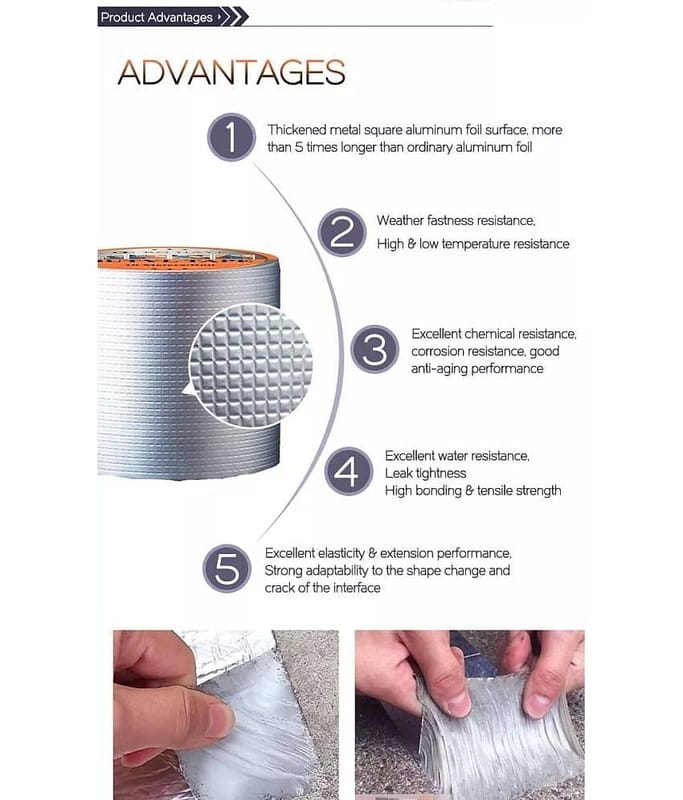 Product Advantages

ADVANTAGES

1 Thickened metal square aluminum foil surface, more than 5 times longer than ordinary aluminum foil

2 Weather fastness resistance,
High & low temperature resistance

3 Excellent chemical resistance, corrosion resistance, good anti-aging performance

4 Excellent water resistance,
Leak tightness
High bonding & tensile strength

5 Excellent elasticity & extension performance, Strong adaptability to the shape change and crack of the interface