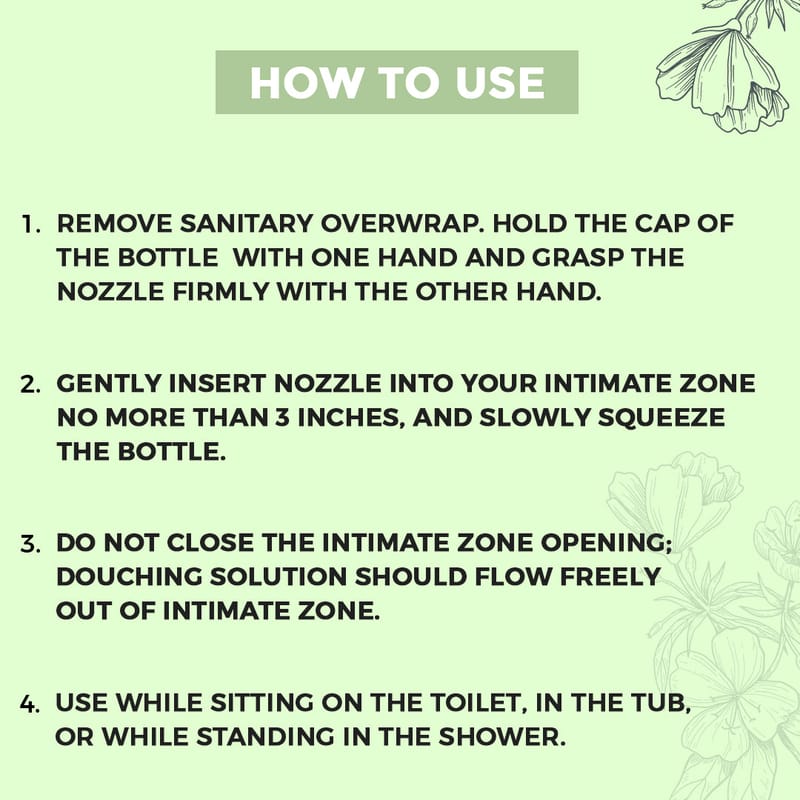 HOW TO USE

1. REMOVE SANITARY OVERWRAP. HOLD THE CAP OF THE BOTTLE WITH ONE HAND AND GRASP THE NOZZLE FIRMLY WITH THE OTHER HAND.

2. GENTLY INSERT NOZZLE INTO YOUR INTIMATE ZONE NO MORE THAN 3 INCHES, AND SLOWLY SQUEEZE THE BOTTLE.

3. DO NOT CLOSE THE INTIMATE ZONE OPENING; DOUCHING SOLUTION SHOULD FLOW FREELY OUT OF INTIMATE ZONE.

4. USE WHILE SITTING ON THE TOILET, IN THE TUB, OR WHILE STANDING IN THE SHOWER.