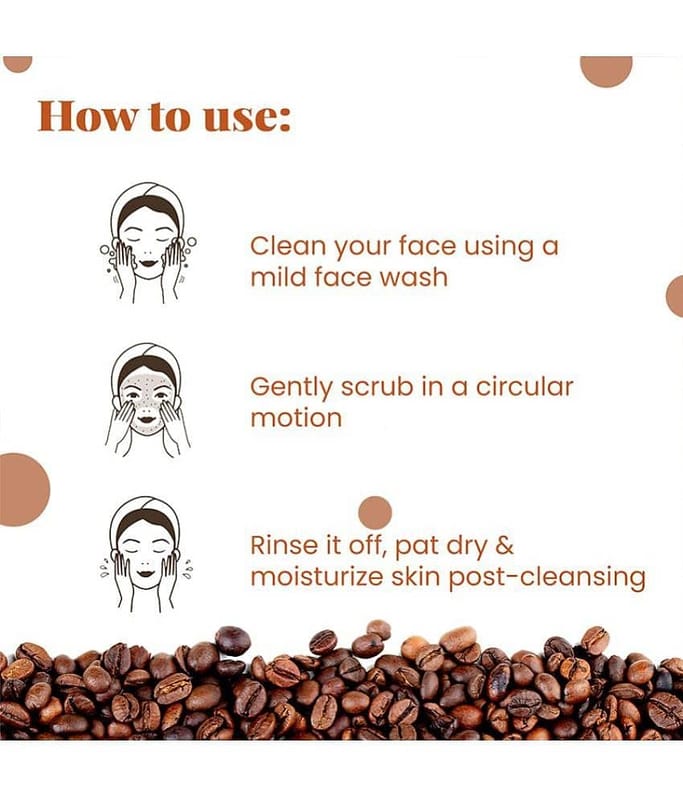 How to use:

Clean your face using a mild face wash

Gently scrub in a circular motion

Rinse it off, pat dry & moisturize skin post-cleansing