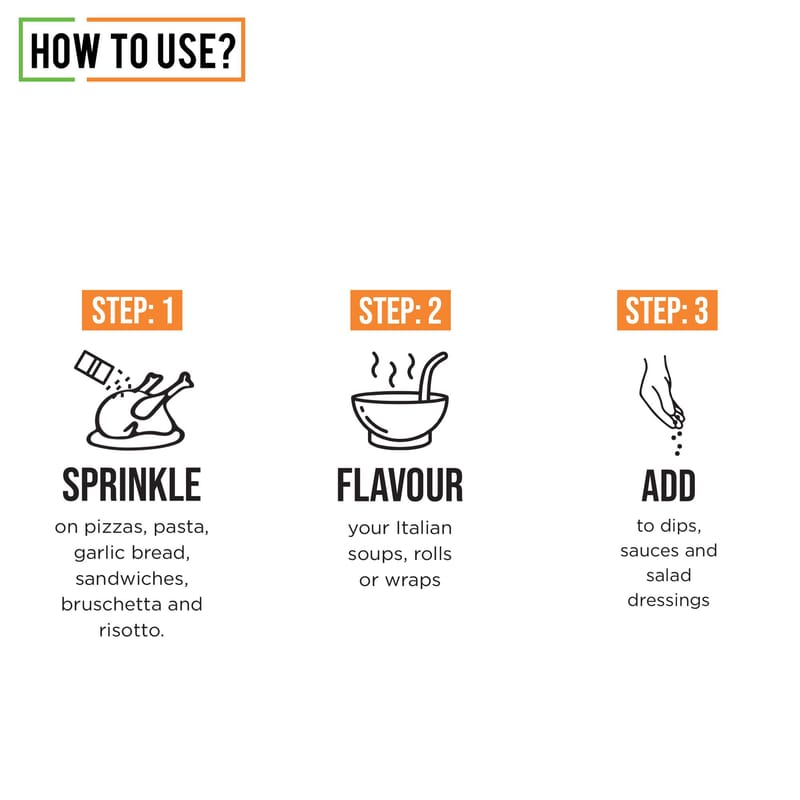 HOW TO USE?

STEP: 1

SPRINKLE

on pizzas, pasta, garlic bread, sandwiches, bruschetta and risotto.

STEP: 2

FLAVOUR

your Italian soups, rolls or wraps

STEP: 3

ADD

to dips, sauces and salad dressings