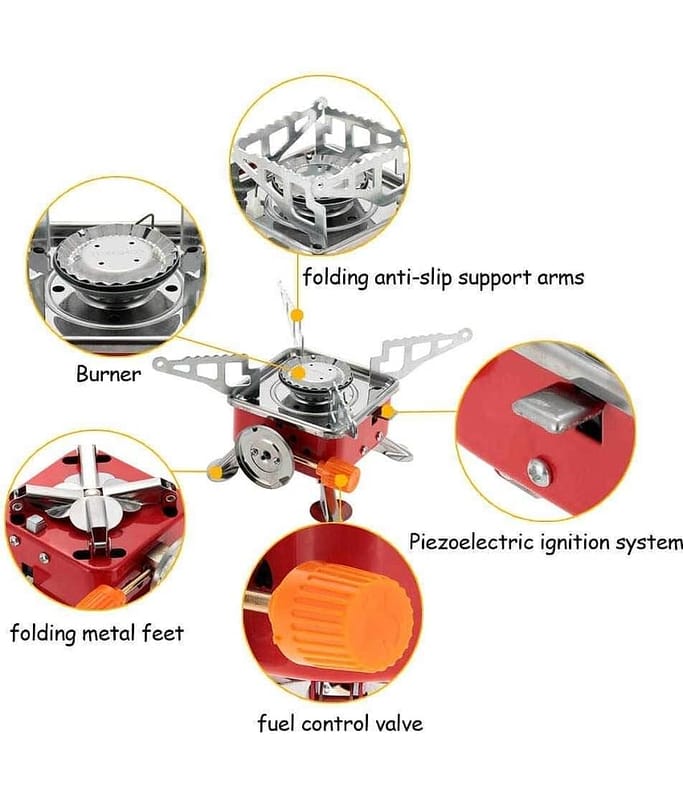 folding anti-slip support arms

Burner

Piezoelectric ignition system

folding metal feet

fuel control valve