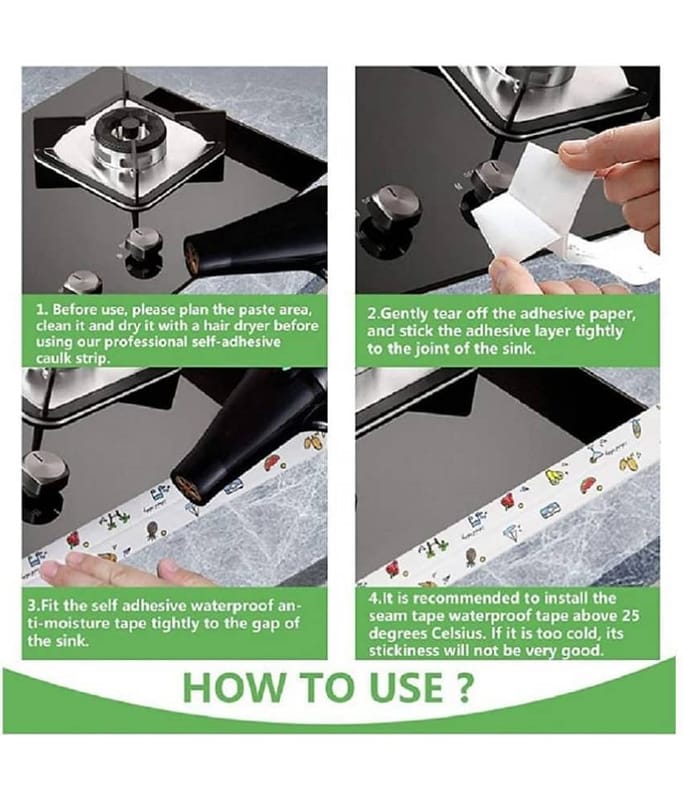 1. Before use, please plan the paste area, clean it and dry it with a hair dryer before using our professional self-adhesive caulk strip.

2.Gently tear off the adhesive paper, and stick the adhesive layer tightly to the joint of the sink.

3.Fit the self adhesive waterproof anti-moisture tape tightly to the gap of the sink.

4.It is recommended to install the seam tape waterproof tape above 25 degrees Celsius. If it is too cold, its stickiness will not be very good.

HOW TO USE ?