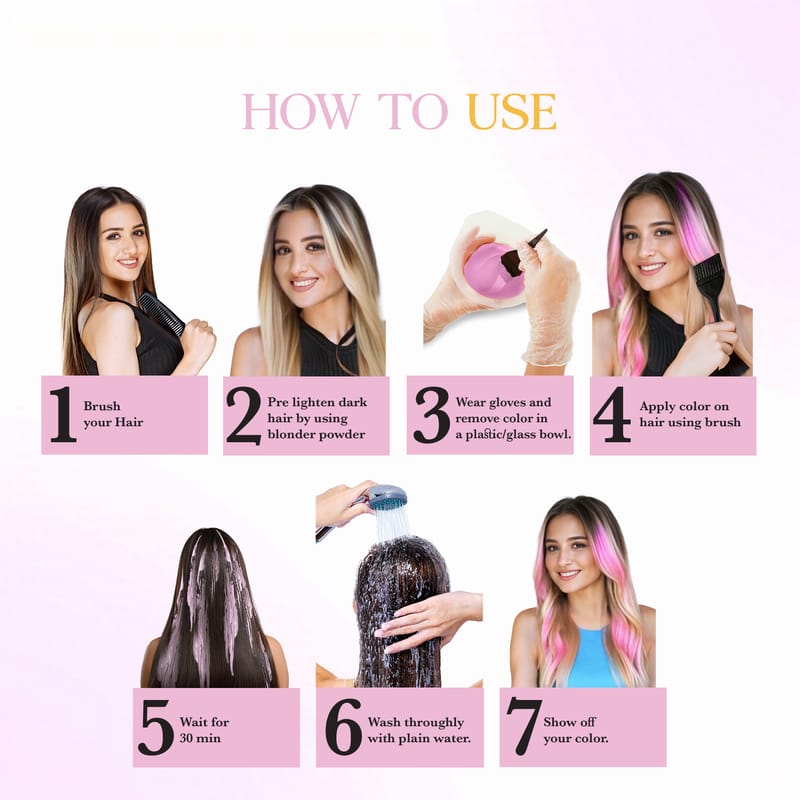 HOW TO USE

1 Brush your Hair

2 Pre lighten dark hair by using blonder powder

3 Wear gloves and remove color in a plastic/glass bowl.

4 Apply color on hair using brush

5 Wait for 30 min

6 Wash throughly with plain water.

7 Show off your color.