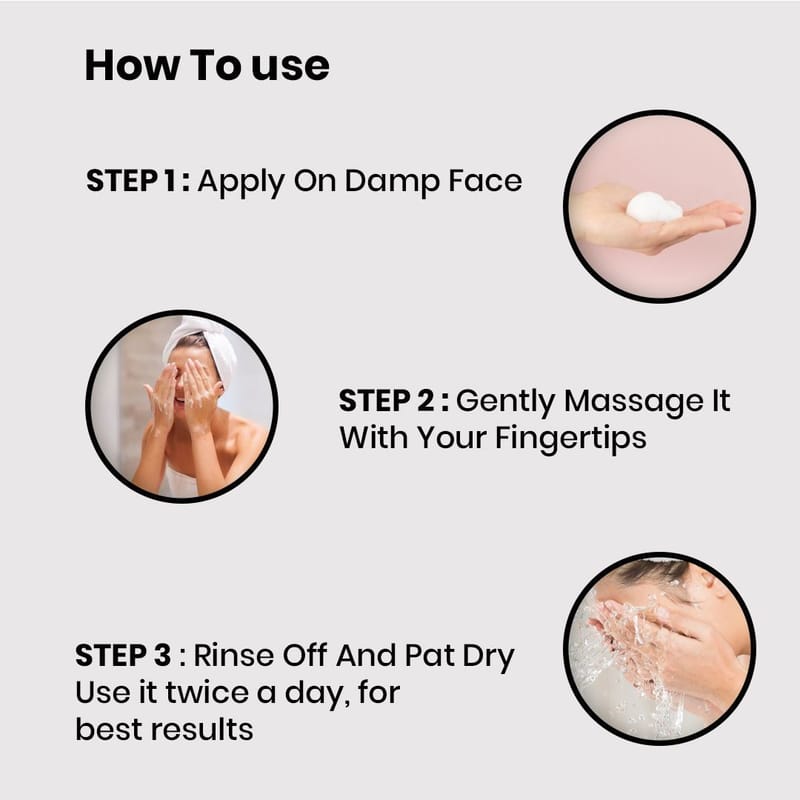 How To use

STEP 1 : Apply On Damp Face

STEP 2 : Gently Massage It With Your Fingertips

STEP 3 : Rinse Off And Pat Dry
Use it twice a day, for best results