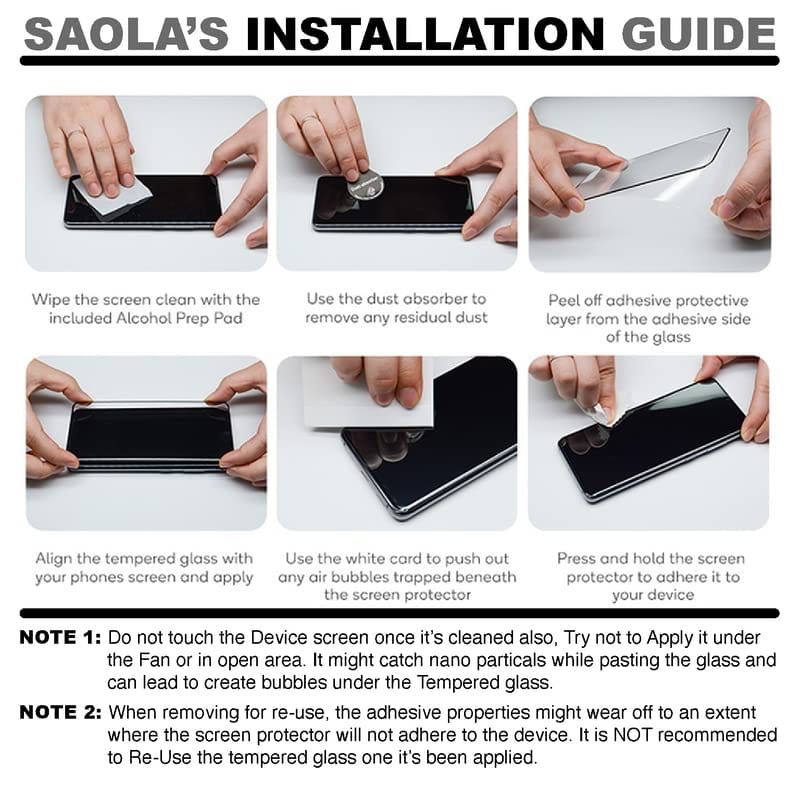 SAOLA'S INSTALLATION GUIDE

Wipe the screen clean with the included Alcohol Prep Pad

Use the dust absorber to remove any residual dust

Peel off adhesive protective layer from the adhesive side of the glass

Align the tempered glass with your phones screen and apply

Use the white card to push out any air bubbles trapped beneath the screen protector

Press and hold the screen protector to adhere it to your device

NOTE 1: Do not touch the Device screen once it's cleaned also, Try not to Apply it under the Fan or in open area. It might catch nano particals while pasting the glass and can lead to create bubbles under the Tempered glass.

NOTE 2: When removing for re-use, the adhesive properties might wear off to an extent where the screen protector will not adhere to the device. It is NOT recommended to Re-Use the tempered glass one it's been applied.